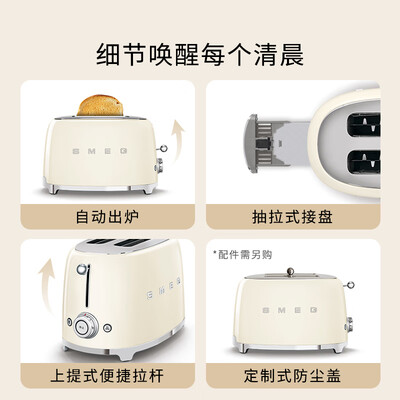 细节唤醒每个清晨

SMEG

自动出炉

抽拉式接盘

SMEG

上提式便捷拉杆

*配件需另购

SMEG

定制式防尘盖