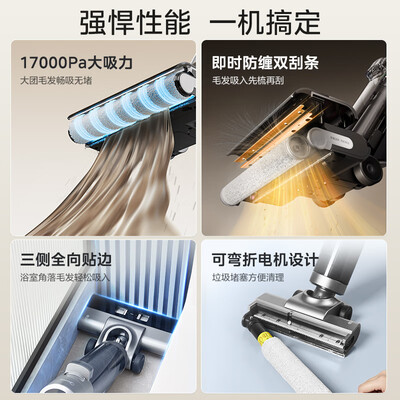 强悍性能 一机搞定

17000Pa大吸力
大团毛发畅吸无堵

即时防缠双刮条
毛发吸入先梳再刮

三侧全向贴边
浴室角落毛发轻松吸入

可弯折电机设计
垃圾堵塞方便清理