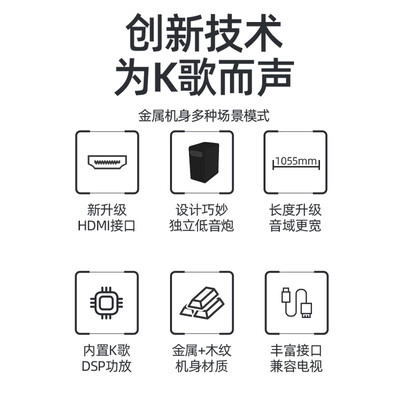 创新技术
为K歌而声

金属机身多种场景模式

新升级
HDMI接口

设计巧妙
独立低音炮

1055mm

长度升级
音域更宽

内置K歌
DSP功放

金属+木纹
机身材质

丰富接口
兼容电视