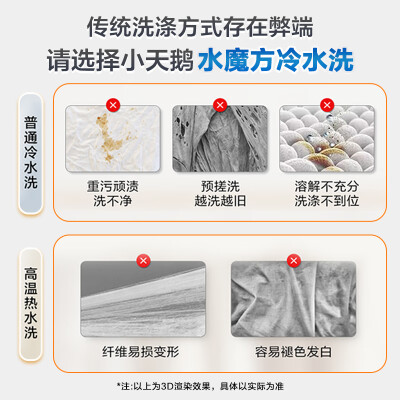 传统洗涤方式存在弊端
请选择小天鹅 水魔方冷水洗

普通冷水洗

重污顽渍
洗不净

预搓洗
越洗越旧

溶解不充分
洗涤不到位

高温热水洗

纤维易损变形

容易褪色发白

*注:以上为3D渲染效果，具体以实际为准