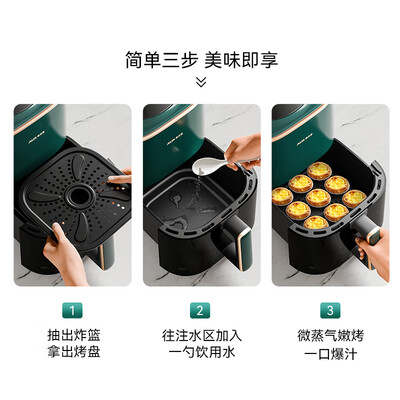 简单三步 美味即享

1
抽出炸篮
拿出烤盘

2
往注水区加入
一勺饮用水

3
微蒸气嫩烤
一口爆汁