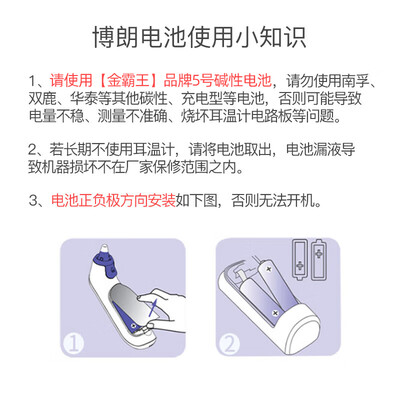 博朗电池使用小知识

1、请使用【金霸王】品牌5号碱性电池，请勿使用南孚、双鹿、华泰等其他碳性、充电型等电池，否则可能导致电量不稳、测量不准确、烧坏耳温计电路板等问题。

2、若长期不使用耳温计，请将电池取出，电池漏液导致机器损坏不在厂家保修范围之内。

3、电池正负极方向安装如下图，否则无法开机。

①

②