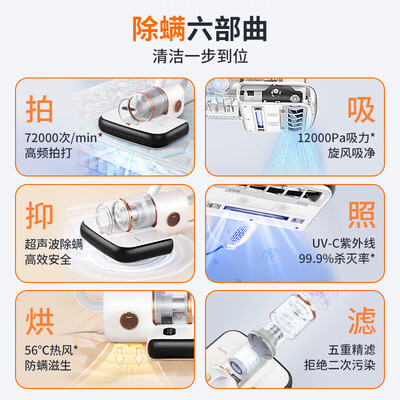 除螨六部曲
清洁一步到位

拍
72000次/min*
高频拍打

吸
12000Pa吸力*
旋风吸净

抑
超声波除螨
高效安全

照
UV-C紫外线
99.9%杀灭率*

烘
56°C热风*
防螨滋生

滤
五重精滤
拒绝二次污染