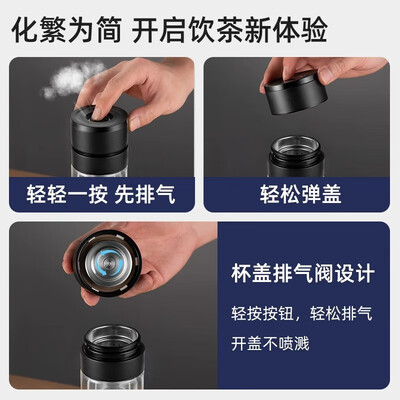 化繁为简 开启饮茶新体验

轻轻一按 先排气

轻松弹盖

杯盖排气阀设计

轻按按钮，轻松排气

开盖不喷溅