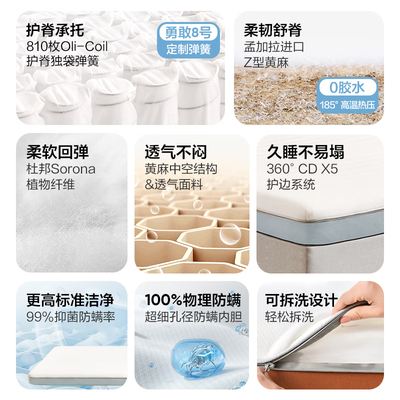 护脊承托
810枚Oli-Coil
护脊独袋弹簧

勇敢8号
定制弹簧

柔韧舒脊
孟加拉进口
Z型黄麻

0胶水
185° 高温热压

柔软回弹
杜邦Sorona
植物纤维

透气不闷
黄麻中空结构
&透气面料

久睡不易塌
360° CD X5
护边系统

更高标准洁净
99%抑菌防螨率

100%物理防螨
超细孔径防螨内胆

可拆洗设计
轻松拆洗