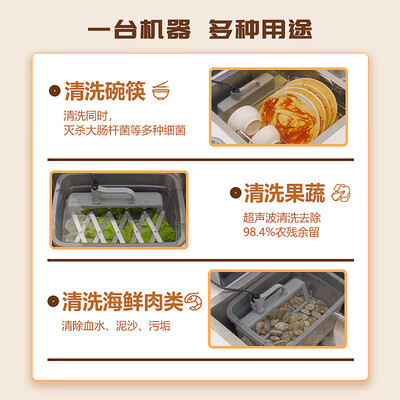 一台机器 多种用途

清洗碗筷

清洗同时，
灭杀大肠杆菌等多种细菌

清洗果蔬

超声波清洗去除
98.4%农残余留

清洗海鲜肉类

清除血水、泥沙、污垢