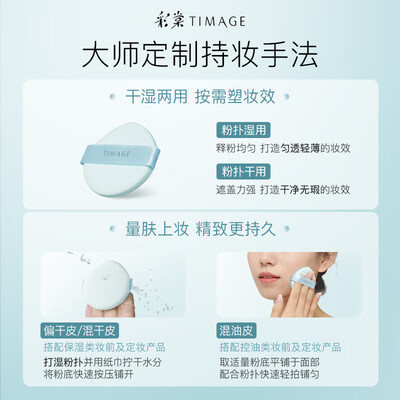 彩棠 TIMAGE

大师定制持妆手法

干湿两用 按需塑妆效

TIMAGE

粉扑湿用

释粉均匀 打造匀透轻薄的妆效

粉扑干用

遮盖力强 打造干净无瑕的妆效

量肤上妆 精致更持久

偏干皮/混干皮

搭配保湿类妆前及定妆产品

打湿粉扑并用纸巾拧干水分
将粉底快速按压铺开

混油皮

搭配控油类妆前及定妆产品

取适量粉底平铺于面部
配合粉扑快速轻拍铺匀