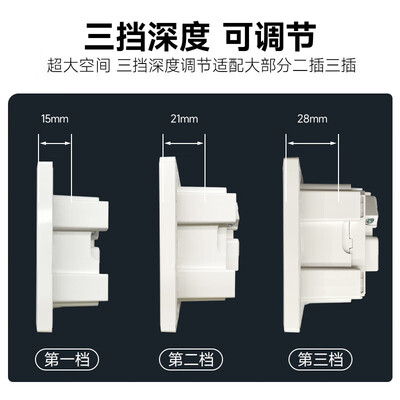 三挡深度 可调节

超大空间 三挡深度调节适配大部分二插三插

15mm

21mm

28mm

第一档

第二档

第三档