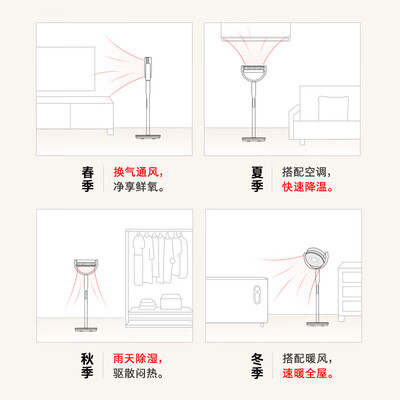 春季
换气通风，
净享鲜氧。

夏季
搭配空调，
快速降温。

秋季
雨天除湿，
驱散闷热。

冬季
搭配暖风，
速暖全屋。