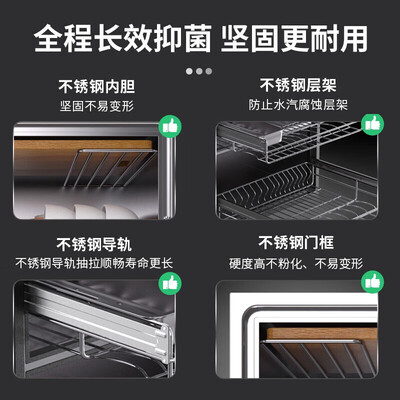 全程长效抑菌 坚固更耐用

不锈钢内胆
坚固不易变形

不锈钢层架
防止水汽腐蚀层架

不锈钢导轨
不锈钢导轨抽拉顺畅寿命更长

不锈钢门框
硬度高不粉化、不易变形