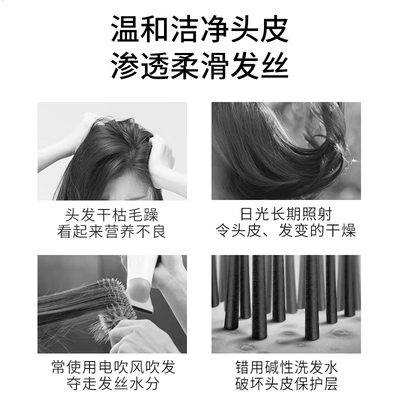 温和洁净头皮
渗透柔滑发丝

头发干枯毛躁
看起来营养不良

日光长期照射
令头皮、发变的干燥

常使用电吹风吹发
夺走发丝水分

错用碱性洗发水
破坏头皮保护层