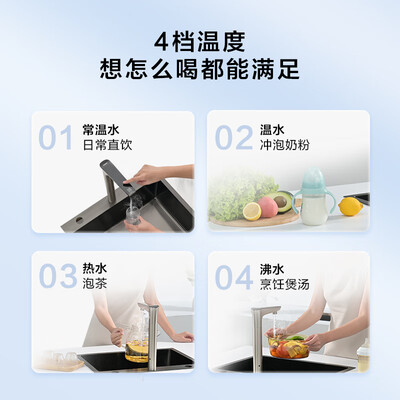 4档温度
想怎么喝都能满足

01 常温水
日常直饮

02 温水
冲泡奶粉

03 热水
泡茶

04 沸水
烹饪煲汤