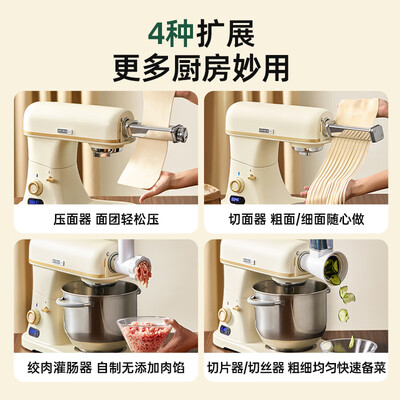 4种扩展
更多厨房妙用

压面器 面团轻松压

切面器 粗面/细面随心做

绞肉灌肠器 自制无添加肉馅

切片器/切丝器 粗细均匀快速备菜