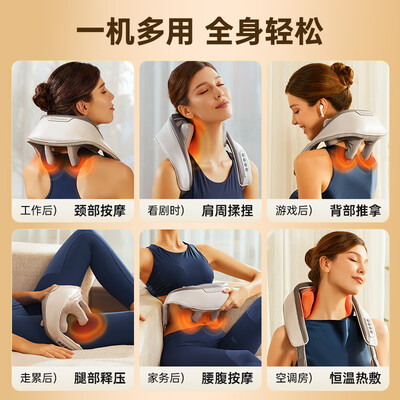 一机多用 全身轻松

工作后) 颈部按摩

看剧时) 肩周揉捏

游戏后) 背部推拿

走累后) 腿部释压

家务后) 腰腹按摩

空调房) 恒温热敷