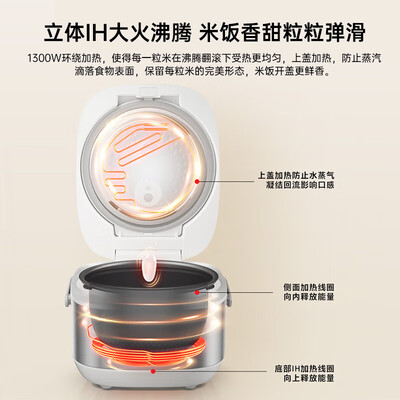 立体IH大火沸腾 米饭香甜粒粒弹滑

1300W环绕加热，使得每一粒米在沸腾翻滚下受热更均匀，上盖加热，防止蒸汽滴落食物表面，保留每粒米的完美形态，米饭开盖更鲜香。

上盖加热防止水蒸气凝结回流影响口感

侧面加热线圈向内释放能量

底部IH加热线圈向上释放能量