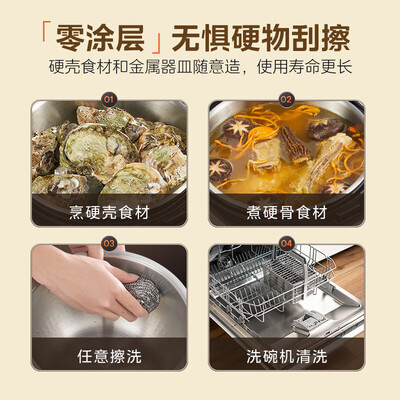 「零涂层」无惧硬物刮擦
硬壳食材和金属器皿随意造，使用寿命更长

01
烹硬壳食材

02
煮硬骨食材

03
任意擦洗

04
洗碗机清洗