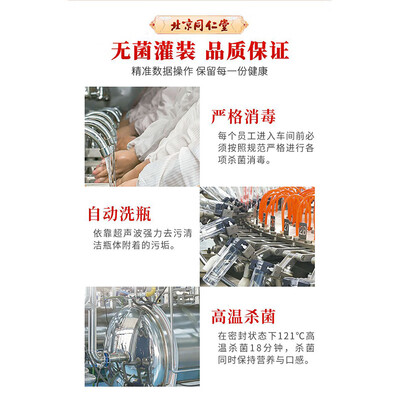 北京同仁堂

无菌灌装 品质保证

精准数据操作 保留每一份健康

严格消毒

每个员工进入车间前必须按照规范严格进行各项杀菌消毒。

自动洗瓶

依靠超声波强力去污清洁瓶体附着的污垢。

高温杀菌

在密封状态下121℃高温杀菌18分钟，杀菌同时保持营养与口感。