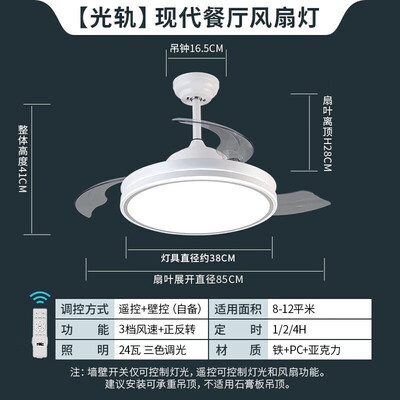 【光轨】现代餐厅风扇灯

吊钟16.5CM

整体高度41CM

扇叶离顶H28CM

灯具直径约38CM

扇叶展开直径85CM

| 调控方式 | 遥控+壁控（自备） | 适用面积 | 8-12平米 |
|---|---|---|---|
| 功　　能 | 3档风速+正反转 | 定　　时 | 1/2/4H |
| 照　　明 | 24瓦 三色调光 | 材　　质 | 铁+PC+亚克力 |

注：墙壁开关仅可控制灯光，遥控可控制灯光和风扇功能。
建议安装可承重吊顶，不适用石膏板吊顶。