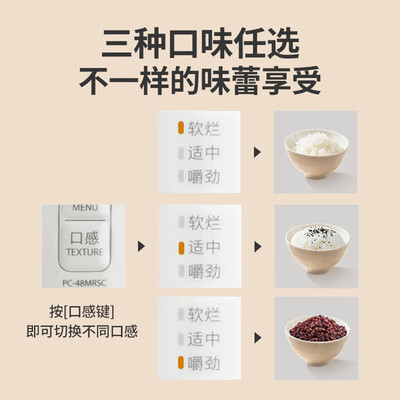 三种口味任选
不一样的味蕾享受

软烂
适中
嚼劲

MENU
口感
TEXTURE
PC-48MRSC

软烂
适中
嚼劲

按[口感键]
即可切换不同口感

软烂
适中
嚼劲