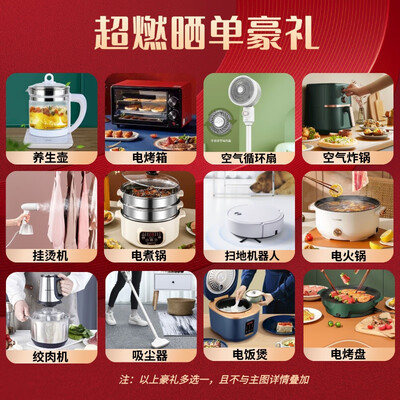 超燃晒单豪礼

养生壶

电烤箱

空气循环扇

空气炸锅

挂烫机

电煮锅

扫地机器人

电火锅

绞肉机

吸尘器

电饭煲

电烤盘

注：以上豪礼多选一，且不与主图详情叠加