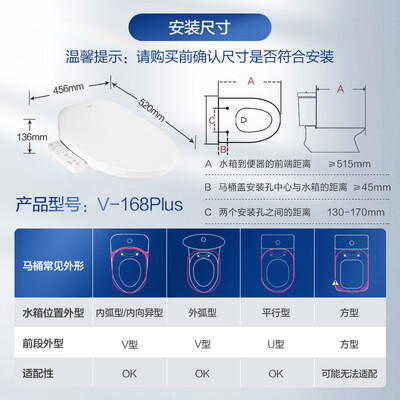 安装尺寸

温馨提示：请购买前确认尺寸是否符合安装

456mm
520mm
136mm

A
C
B
A

A 水箱到便器的前端距离 ≥515mm

B 马桶盖安装孔中心与水箱的距离 ≥45mm

C 两个安装孔之间的距离 130-170mm

产品型号：V-168Plus

| 马桶常见外形 | | | | |
|---|---|---|---|---|
| 水箱位置外型 | 内弧型/内向异型 | 外弧型 | 平行型 | 方型 |
| 前段外型 | V型 | V型 | U型 | 方型 |
| 适配性 | OK | OK | OK | 可能无法适配 |