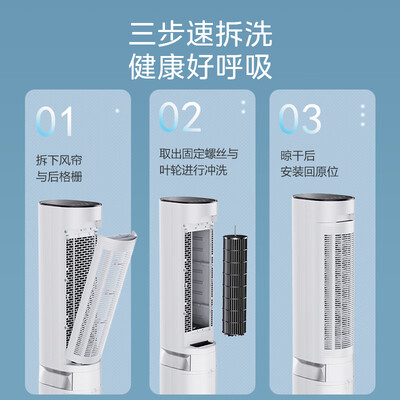 三步速拆洗
健康好呼吸

01
拆下风帘
与后格栅

02
取出固定螺丝与
叶轮进行冲洗

03
晾干后
安装回原位