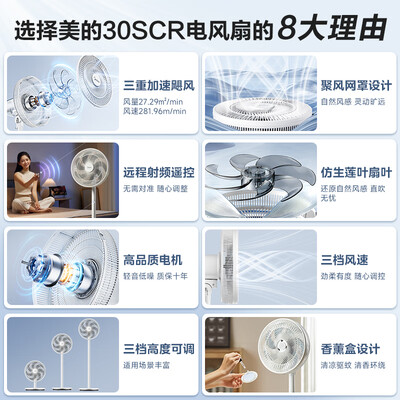 选择美的30SCR电风扇的8大理由

三重加速飓风
风量27.29m³/min
风速281.96m/min

聚风网罩设计
自然风感 灵动旷远

远程射频遥控
无需对准 随心调整

仿生莲叶扇叶
还原自然风感 直吹无忧

高品质电机
轻音低噪 质保十年

三档风速
劲柔有度 随心调控

三档高度可调
适用场景丰富

香薰盒设计
清凉驱蚊 清香环绕