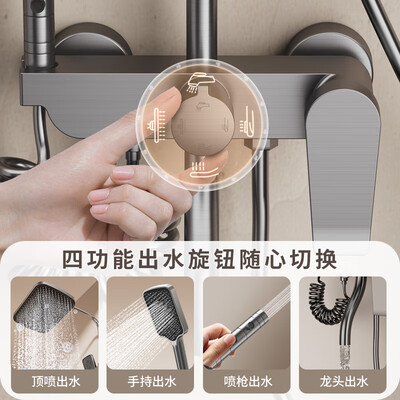 四功能出水旋钮随心切换

顶喷出水

手持出水

喷枪出水

龙头出水