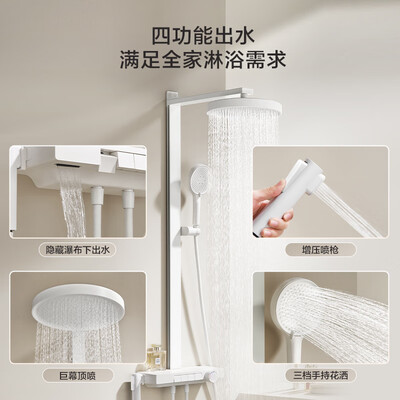 四功能出水
满足全家淋浴需求

隐藏瀑布下出水

增压喷枪

巨幕顶喷

三档手持花洒