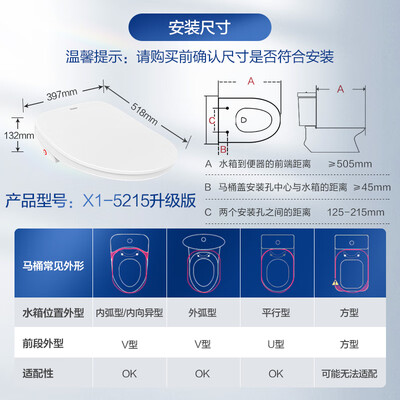 安装尺寸

温馨提示：请购买前确认尺寸是否符合安装

397mm
518mm
132mm

A
C
B
A

A 水箱到便器的前端距离 ≥505mm

B 马桶盖安装孔中心与水箱的距离 ≥45mm

C 两个安装孔之间的距离 125-215mm

产品型号：X1-5215升级版

| 马桶常见外形 | | | | |
|---|---|---|---|---|
| 水箱位置外型 | 内弧型/内向异型 | 外弧型 | 平行型 | 方型 |
| 前段外型 | V型 | V型 | U型 | 方型 |
| 适配性 | OK | OK | OK | 可能无法适配 |