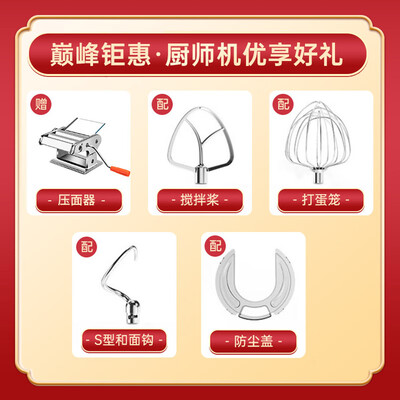 巅峰钜惠·厨师机优享好礼

赠
- 压面器 -

配
- 搅拌桨 -

配
- 打蛋笼 -

配
- S型和面钩 -

配
- 防尘盖 -