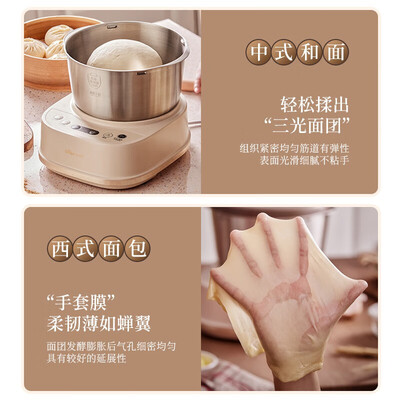 中式和面

轻松揉出
“三光面团”

组织紧密均匀筋道有弹性
表面光滑细腻不粘手

西式面包

“手套膜”
柔韧薄如蝉翼

面团发酵膨胀后气孔细密均匀
具有较好的延展性