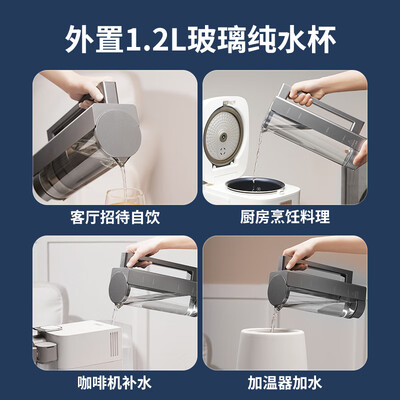 外置1.2L玻璃纯水杯

客厅招待自饮

厨房烹饪料理

咖啡机补水

加温器加水