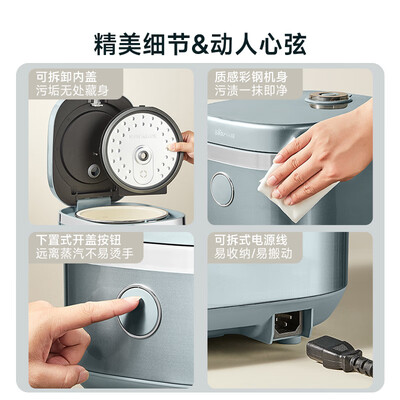 精美细节&动人心弦

可拆卸内盖
污垢无处藏身

质感彩钢机身
污渍一抹即净

下置式开盖按钮
远离蒸汽不易烫手

可拆式电源线
易收纳/易搬动