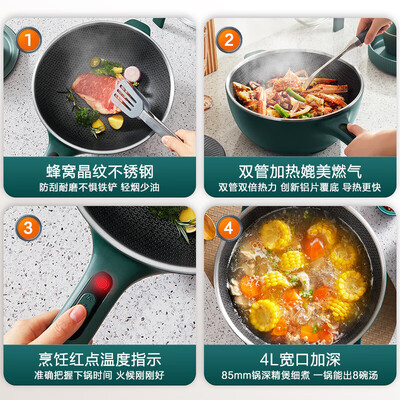 1

蜂窝晶纹不锈钢
防刮耐磨不惧铁铲 轻烟少油

2

双管加热媲美燃气
双管双倍热力 创新铝片覆底 导热更快

3

烹饪红点温度指示
准确把握下锅时间 火候刚刚好

4

4L宽口加深
85mm锅深精煲细煮 一锅能出8碗汤