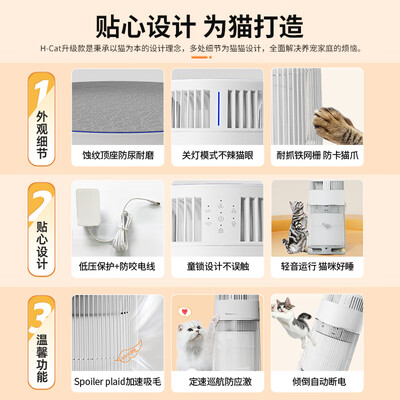 贴心设计 为猫打造

H-Cat升级款是秉承以猫为本的设计理念，多处细节为猫猫设计，全面解决养宠家庭的烦恼。

1 外观细节

蚀纹顶座防尿耐磨

关灯模式不辣猫眼

耐抓铁网栅 防卡猫爪

2 贴心设计

低压保护+防咬电线

童锁设计不误触

轻音运行 猫咪好睡

3 温馨功能

Spoiler plaid加速吸毛

定速巡航防应激

倾倒自动断电