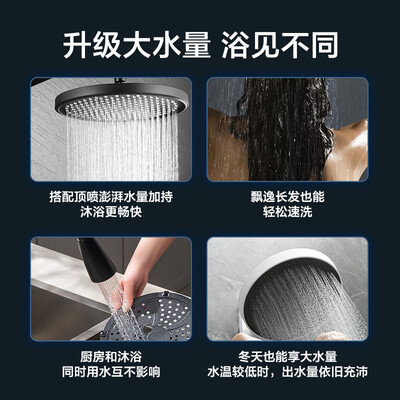 升级大水量 浴见不同

搭配顶喷澎湃水量加持
沐浴更畅快

飘逸长发也能
轻松速洗

厨房和沐浴
同时用水互不影响

冬天也能享大水量
水温较低时，出水量依旧充沛