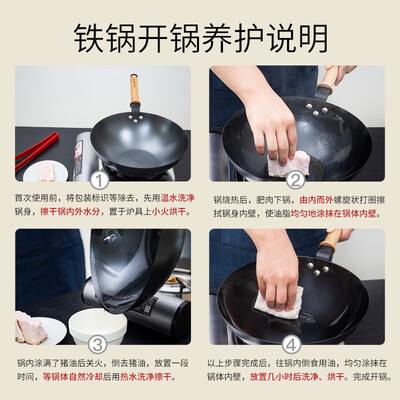 铁锅开锅养护说明

①

首次使用前，将包装标识等除去，先用温水洗净锅身，擦干锅内外水分，置于炉具上小火烘干。

②

锅烧热后，肥肉下锅，由内而外螺旋状打圈擦拭锅身内壁，使油脂均匀地涂抹在锅体内壁。

③

锅内涂满了猪油后关火，倒去猪油，放置一段时间，等锅体自然冷却后用热水洗净擦干。

④

以上步骤完成后，往锅内倒食用油，均匀涂抹在锅体内壁，放置几小时后洗净、烘干。完成开锅。