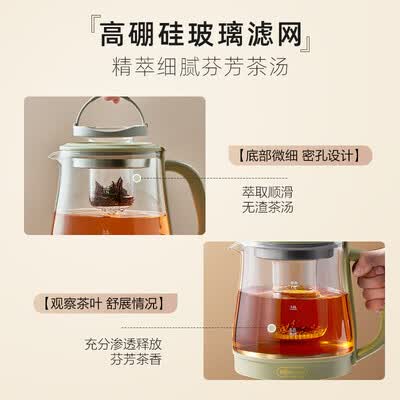 『高硼硅玻璃滤网』
精萃细腻芬芳茶汤

【底部微细 密孔设计】

萃取顺滑
无渣茶汤

【观察茶叶 舒展情况】

充分渗透释放
芬芳茶香