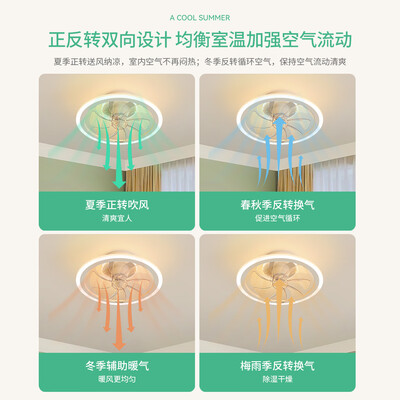 A COOL SUMMER

正反转双向设计 均衡室温加强空气流动

夏季正转送风纳凉，室内空气不再闷热；冬季反转循环空气，保持空气流动清爽

夏季正转吹风
清爽宜人

春秋季反转换气
促进空气循环

冬季辅助暖气
暖风更均匀

梅雨季反转换气
除湿干燥