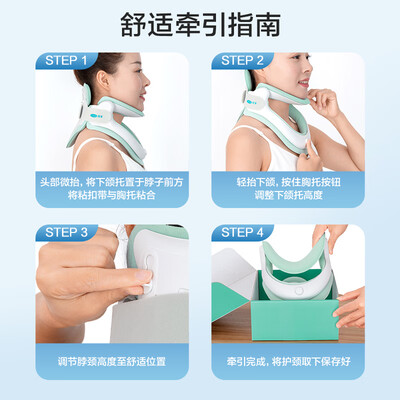 舒适牵引指南

STEP 1

头部微抬，将下颌托置于脖子前方
将粘扣带与胸托粘合

STEP 2

轻抬下颌，按住胸托按钮
调整下颌托高度

STEP 3

调节脖颈高度至舒适位置

STEP 4

牵引完成，将护颈取下保存好