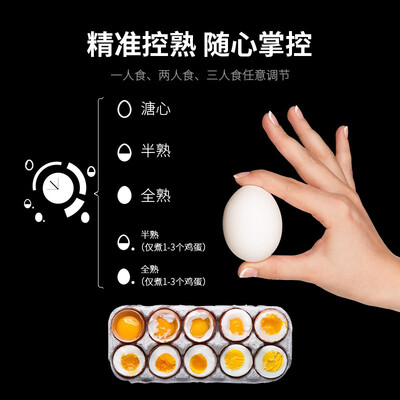 精准控熟 随心掌控

一人食、两人食、三人食任意调节

溏心

半熟

全熟

半熟
（仅煮1-3个鸡蛋）

全熟
（仅煮1-3个鸡蛋）