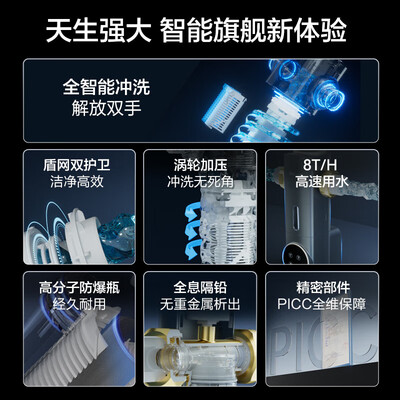 天生强大 智能旗舰新体验

全智能冲洗
解放双手

盾网双护卫
洁净高效

涡轮加压
冲洗无死角

8T/H
高速用水

高分子防爆瓶
经久耐用

全息隔铅
无重金属析出

精密部件
PICC全维保障

PICC