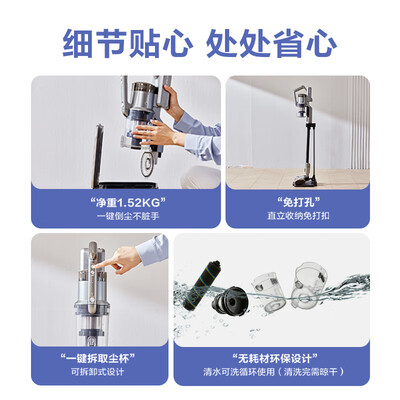 细节贴心 处处省心

“净重1.52KG”
一键倒尘不脏手

“免打孔”
直立收纳免打扣

“一键拆取尘杯”
可拆卸式设计

“无耗材环保设计”
清水可洗循环使用（清洗完需晾干）