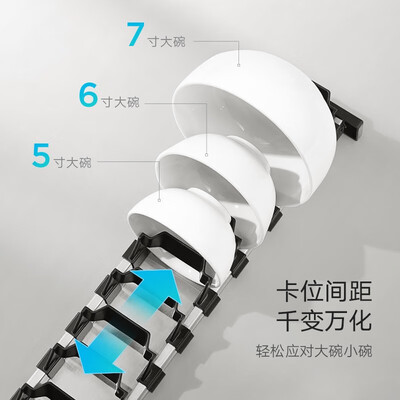 7 寸大碗

6 寸大碗

5 寸大碗

卡位间距
千变万化

轻松应对大碗小碗