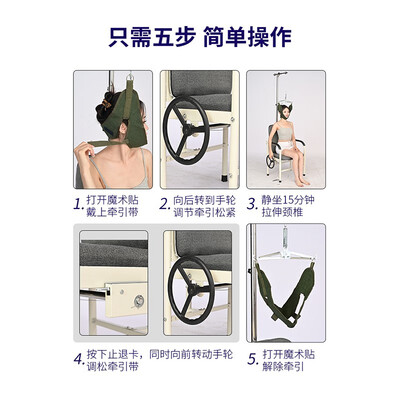 只需五步 简单操作

1. 打开魔术贴
戴上牵引带

2. 向后转到手轮
调节牵引松紧

3. 静坐15分钟
拉伸颈椎

4. 按下止退卡，同时向前转动手轮
调松牵引带

5. 打开魔术贴
解除牵引