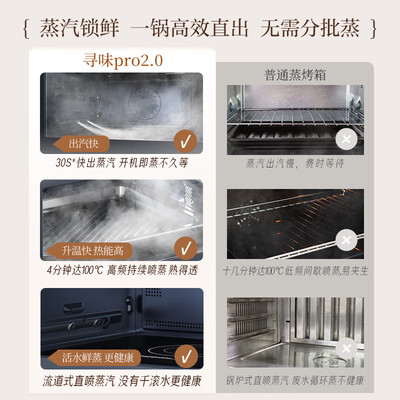 { 蒸汽锁鲜 一锅高效直出 无需分批蒸 }

寻味pro2.0

出汽快

30S*快出蒸汽 开机即蒸不久等

升温快 热能高

4分钟达100℃ 高频持续喷蒸 熟得透

活水鲜蒸 更健康

流道式直喷蒸汽 没有千滚水更健康

普通蒸烤箱

蒸汽出汽慢，费时等待

十几分钟达100℃低频间歇喷蒸易夹生

锅炉式直喷蒸汽 废水循环蒸不健康