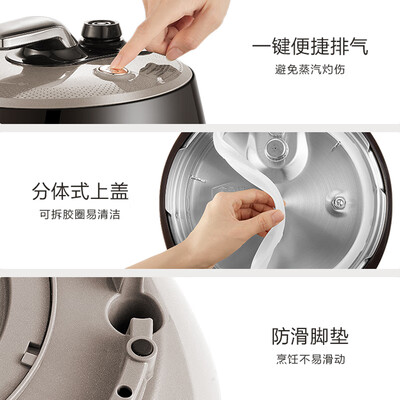 一键便捷排气
避免蒸汽灼伤

分体式上盖
可拆胶圈易清洁

防滑脚垫
烹饪不易滑动