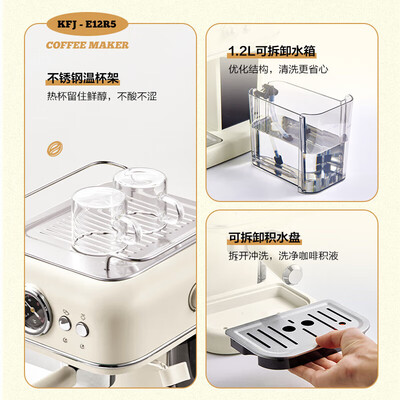 KFJ - E12R5

COFFEE MAKER

不锈钢温杯架

热杯留住鲜醇，不酸不涩

1.2L可拆卸水箱

优化结构，清洗更省心

可拆卸积水盘

拆开冲洗，洗净咖啡积液