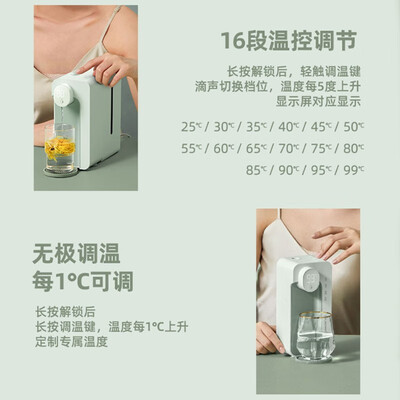 16段温控调节

长按解锁后，轻触调温键
滴声切换档位，温度每5度上升
显示屏对应显示

25℃ / 30℃ / 35℃ / 40℃ / 45℃ / 50℃
55℃ / 60℃ / 65℃ / 70℃ / 75℃ / 80℃
85℃ / 90℃ / 95℃ / 99℃

无极调温
每1°C可调

长按解锁后
长按调温键，温度每1°C上升
定制专属温度